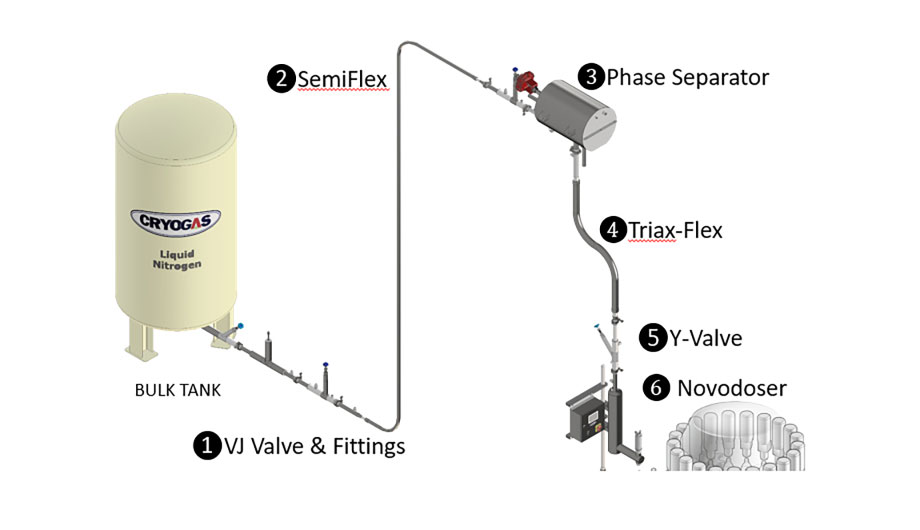 2 SemiFlex

3 Phase Separator

CRYOGAS
Liquid Nitrogen

4 Triax-Flex

5 Y-Valve

BULK TANK

6 Novodoser

1 VJ Valve & Fittings